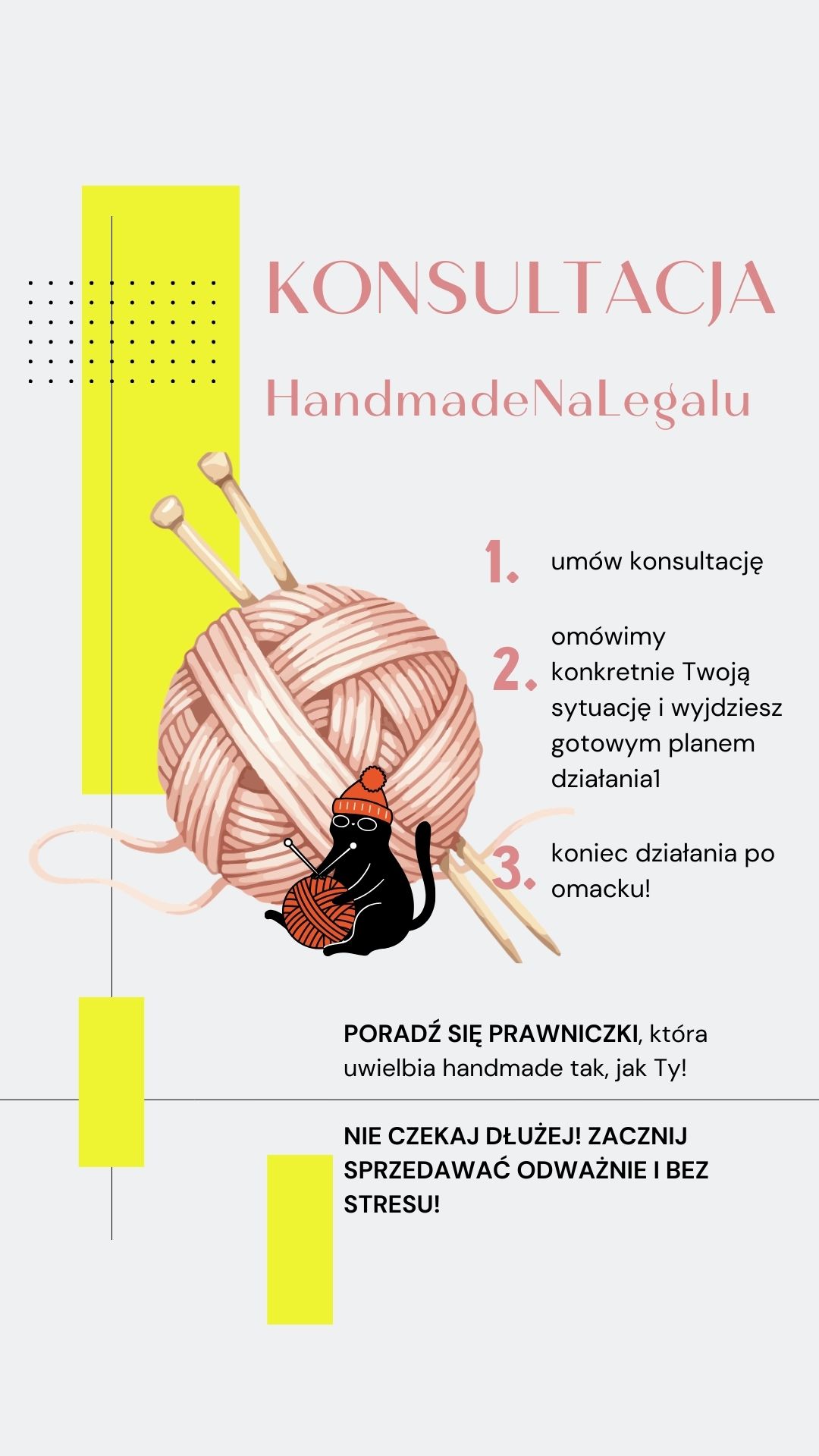 KONSULTACJA

HandmadeNaLegalu

1. umów konsultację

2. omówimy konkretnie Twoją sytuację i wyjdziesz gotowym planem działania1

3. koniec działania po omacku!

PORADŹ SIĘ PRAWNICZKI, która uwielbia handmade tak, jak Ty!

NIE CZEKAJ DŁUŻEJ! ZACZNIJ SPRZEDAWAĆ ODWAŻNIE I BEZ STRESU!